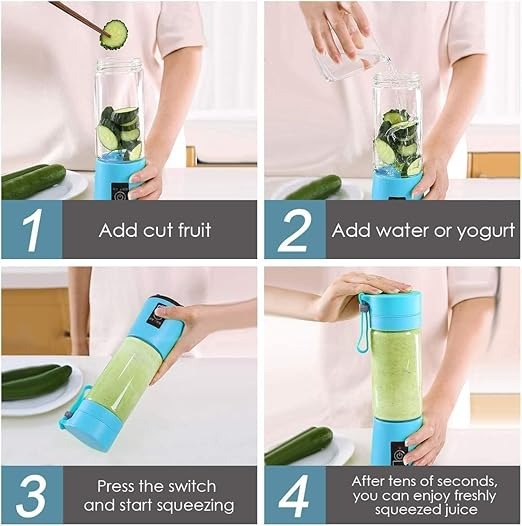 1 Add cut fruit

2 Add water or yogurt

3 Press the switch and start squeezing

4 After tens of seconds, you can enjoy freshly squeezed juice